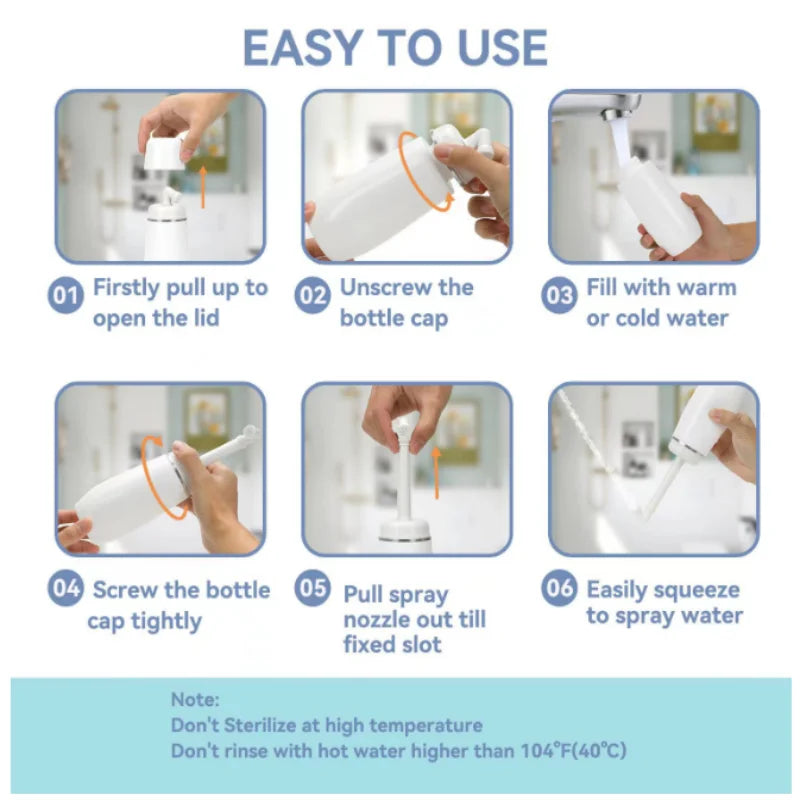 EASY TO USE

01 Firstly pull up to open the lid

02 Unscrew the bottle cap

03 Fill with warm or cold water

04 Screw the bottle cap tightly

05 Pull spray nozzle out till fixed slot

06 Easily squeeze to spray water

Note:
Don't Sterilize at high temperature
Don't rinse with hot water higher than 104°F(40°C)