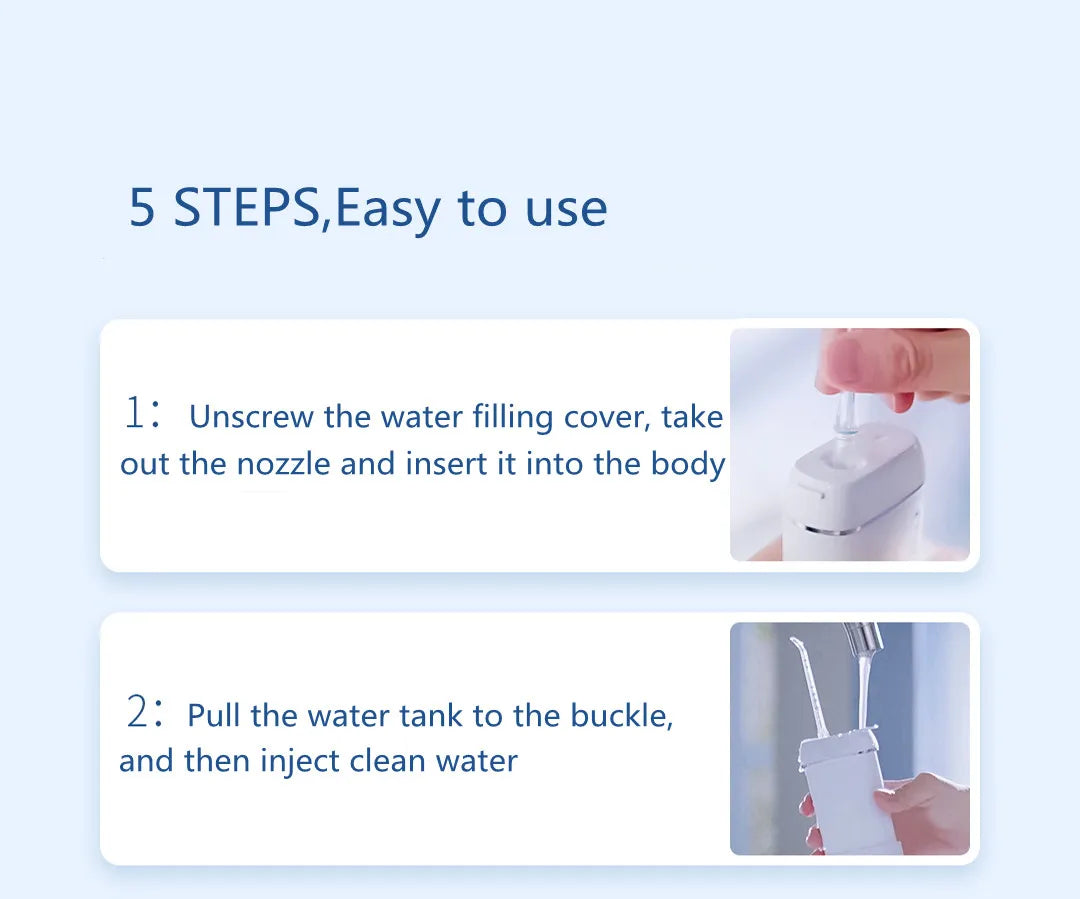 5 STEPS,Easy to use

1: Unscrew the water filling cover, take out the nozzle and insert it into the body

2: Pull the water tank to the buckle, and then inject clean water